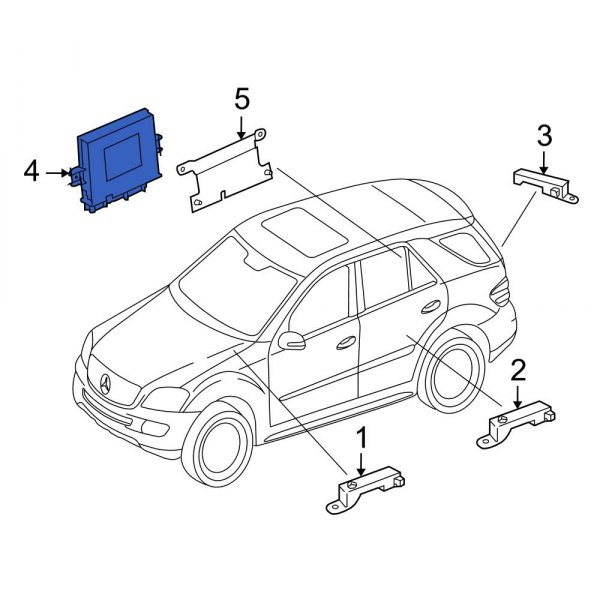 5
3
4
2
1