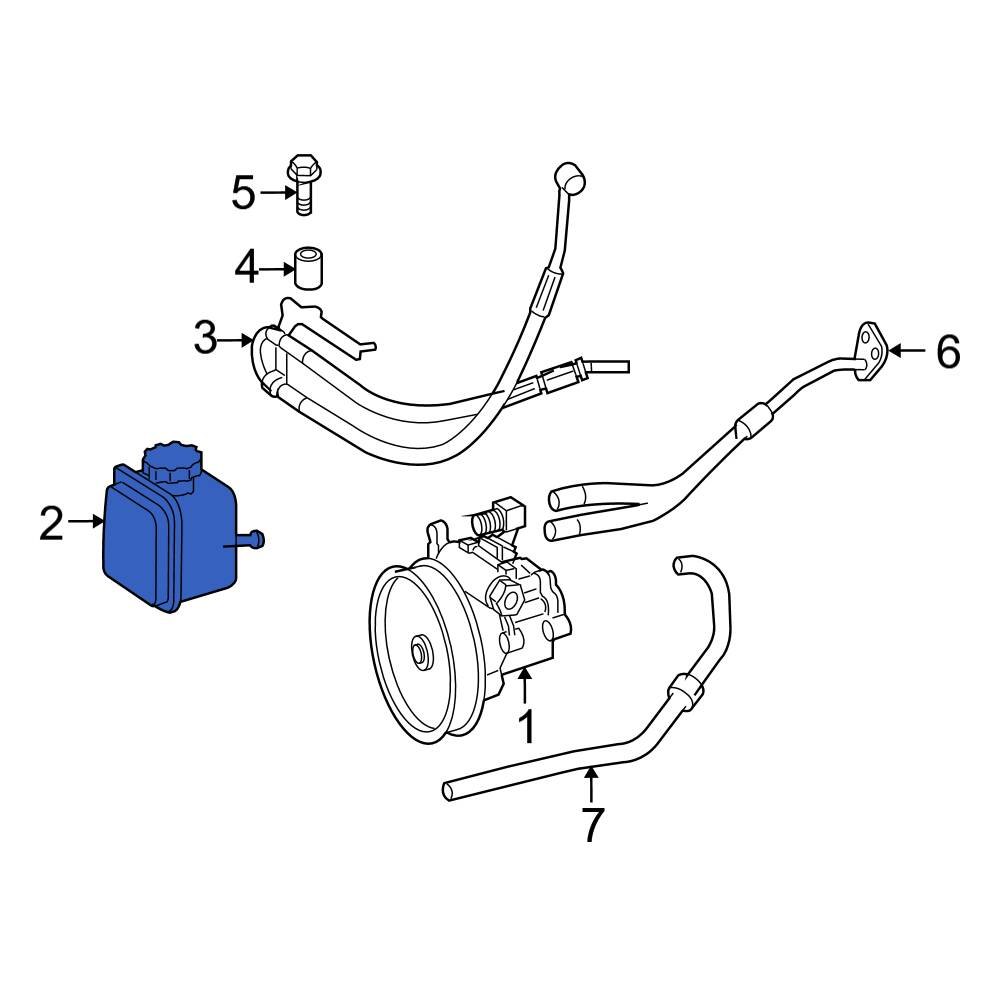 5
4
3
6
2
1
7