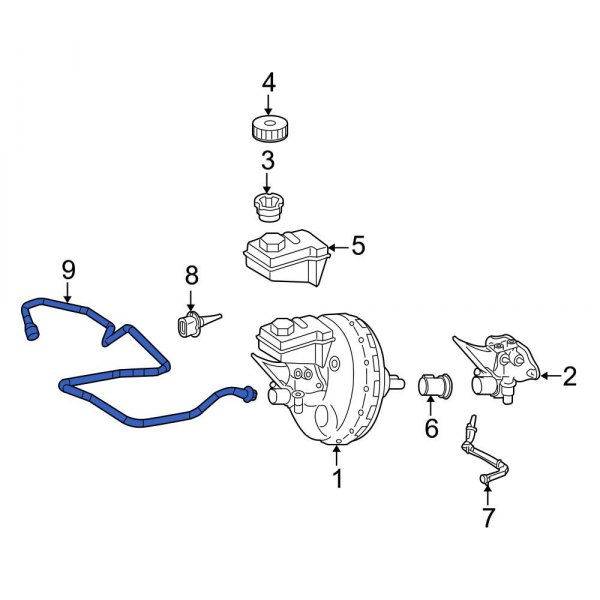 4
3
5
9
8
2
6
1
7