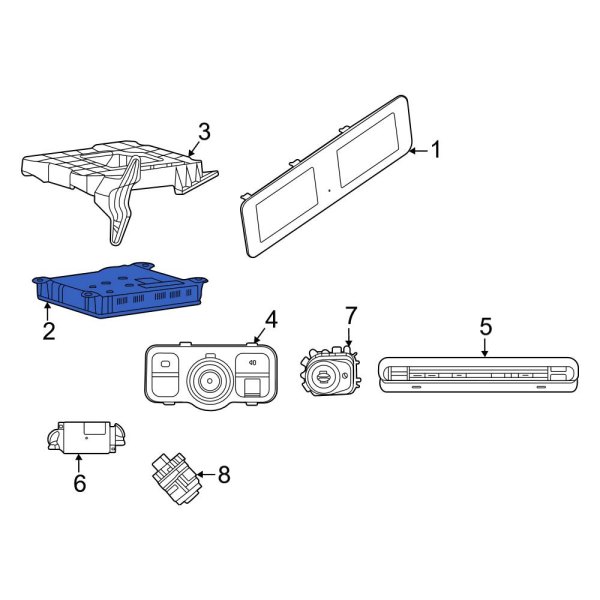 3
1
2
4
7
5
6
8