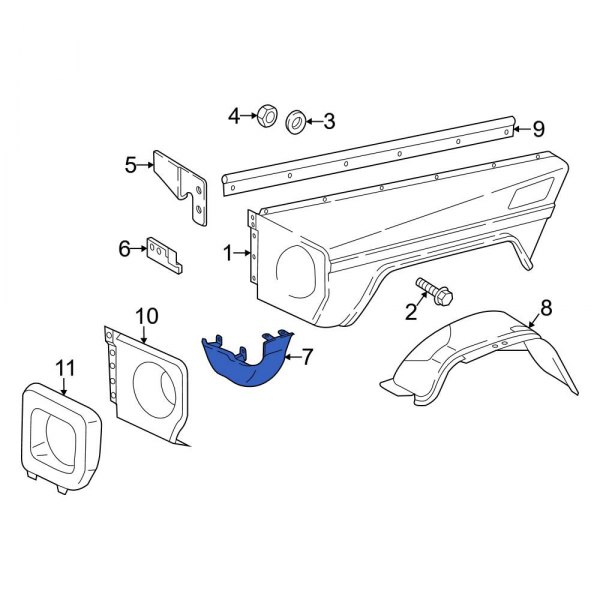 4
3
9
5
6
1
2
8
10
7
11