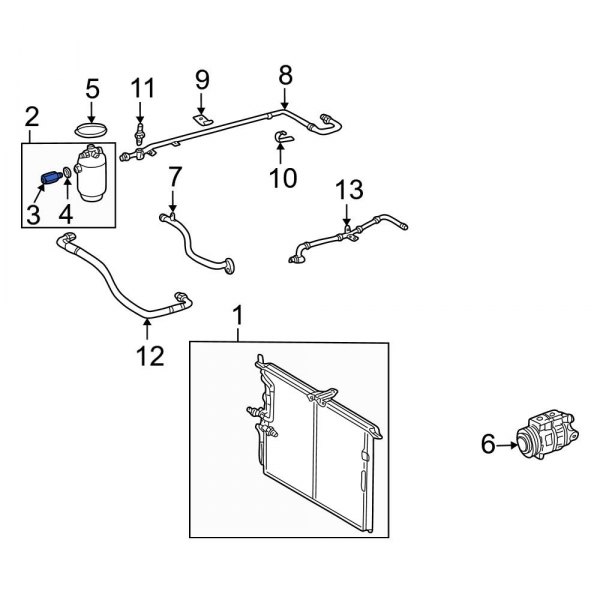 5
11
9
8
2
3
4
10
7
13
12
1
6