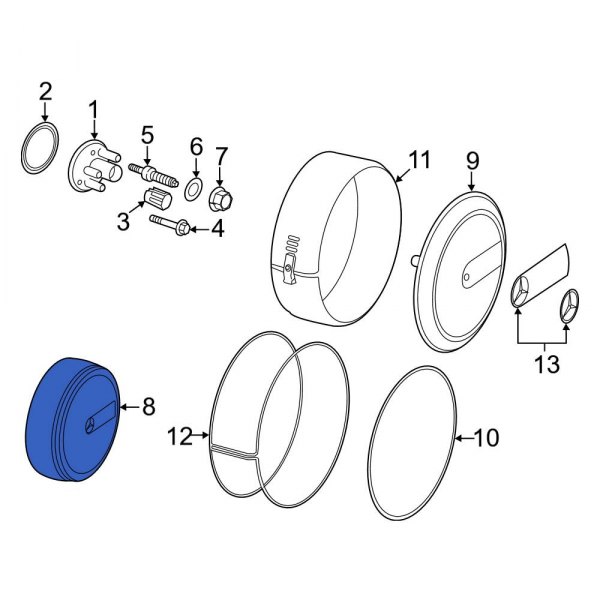 2
1
5
6
7
3
4
11
9
13
8
12
10