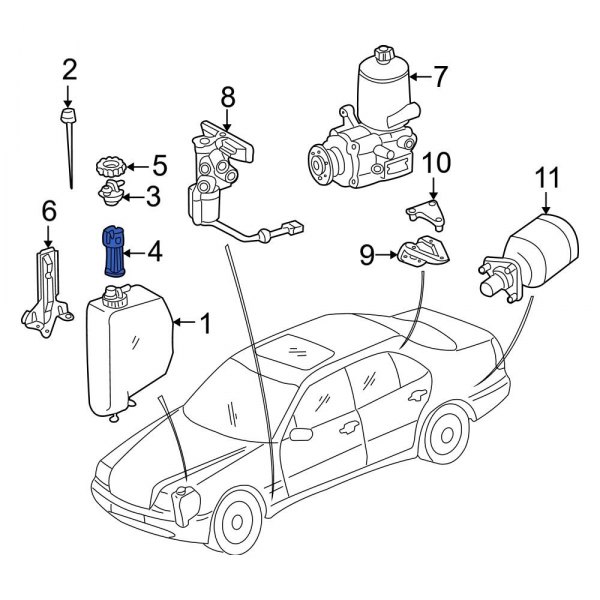 2
8
7
5
3
10
11
6
4
9
1