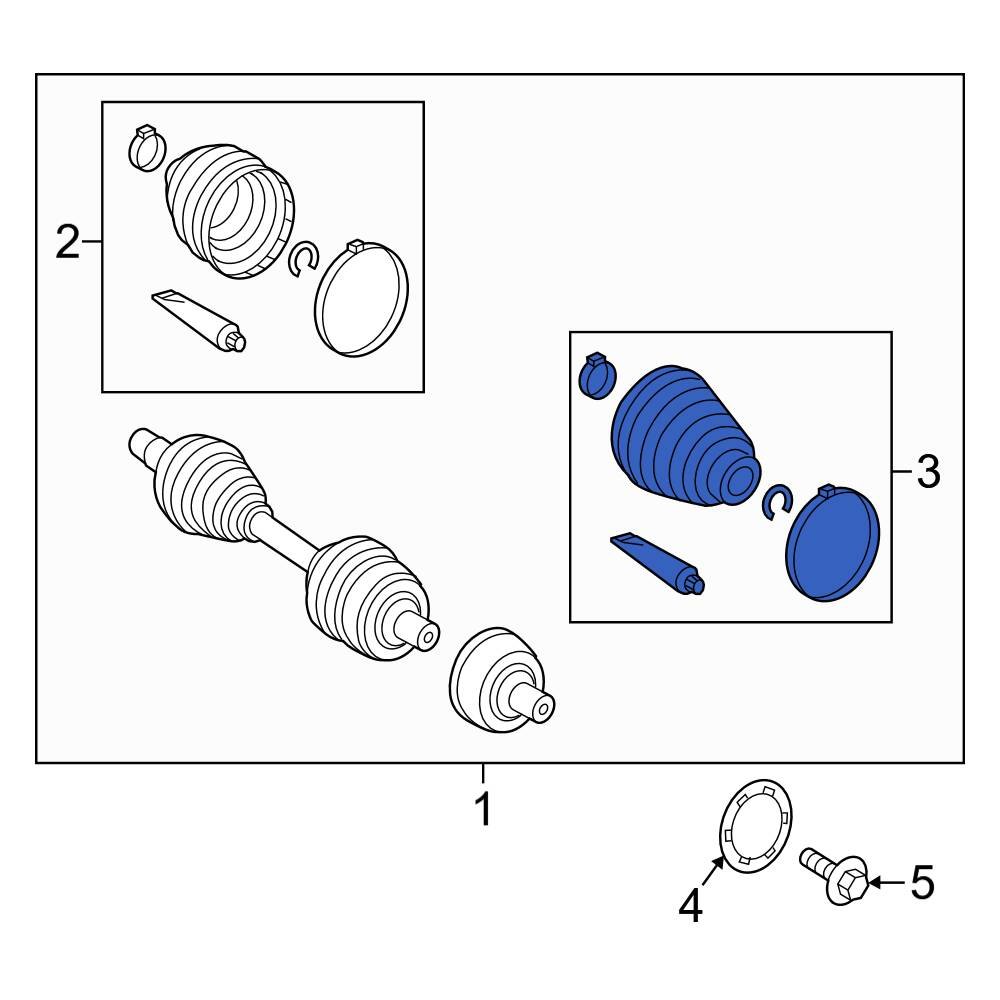 2
3
1
4
5