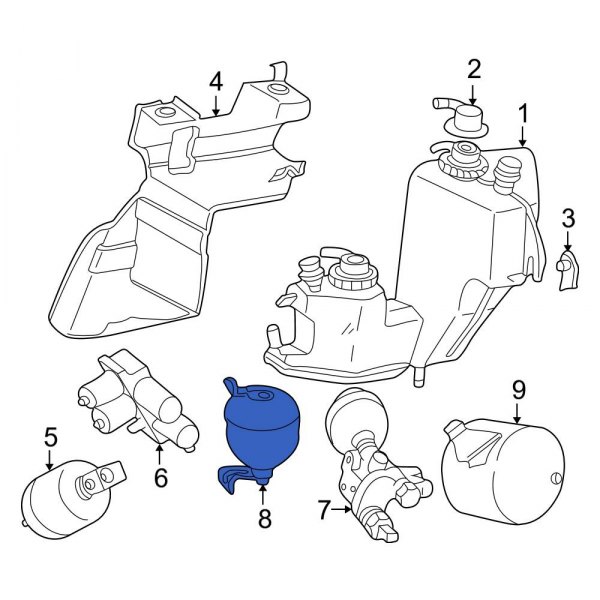 4
2
1
3
9
5
6
8
7