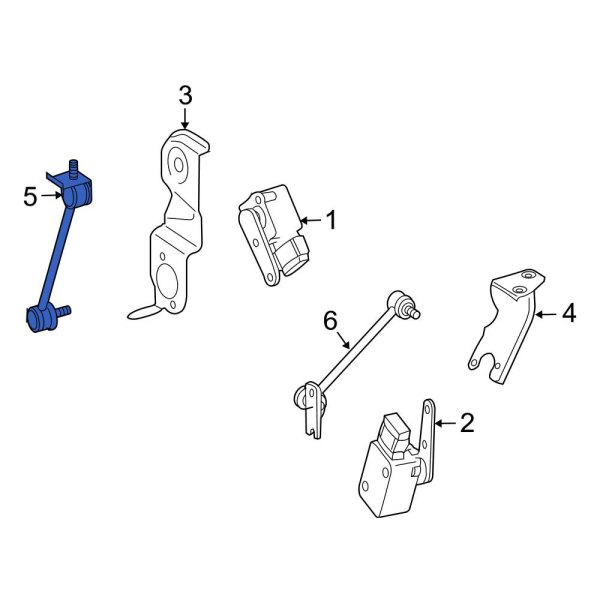 3
5
1
6
4
2