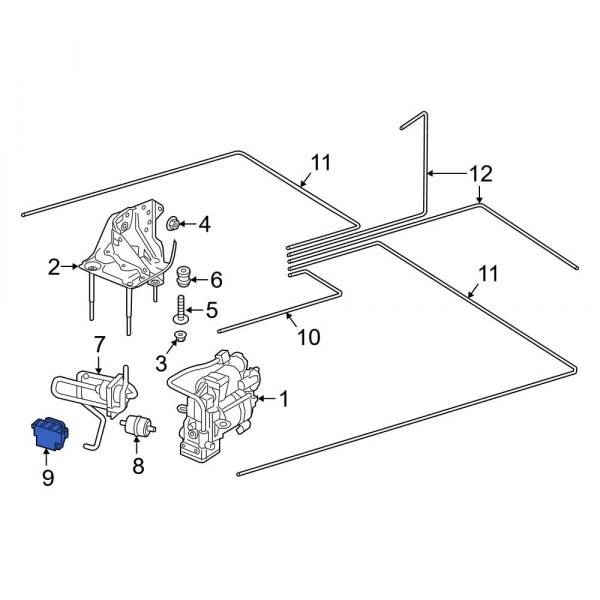 11
12
4
2
6
11
5
10
7
3
1
9
8