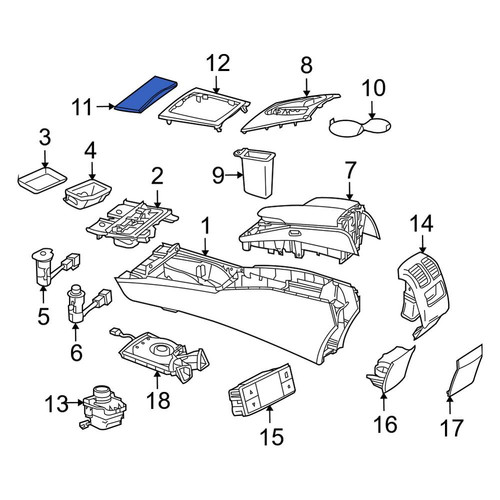 12
8
10
11
3
4
2
9
7
1
14
5
6
18
13
15
16
17