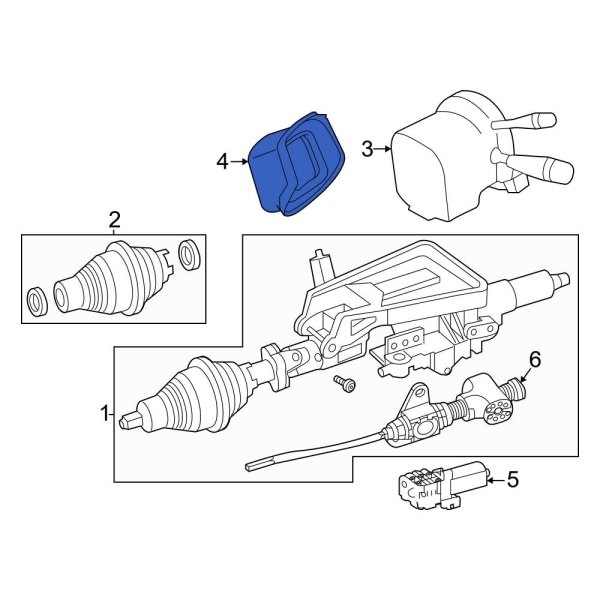 4
3
2
6
1
5