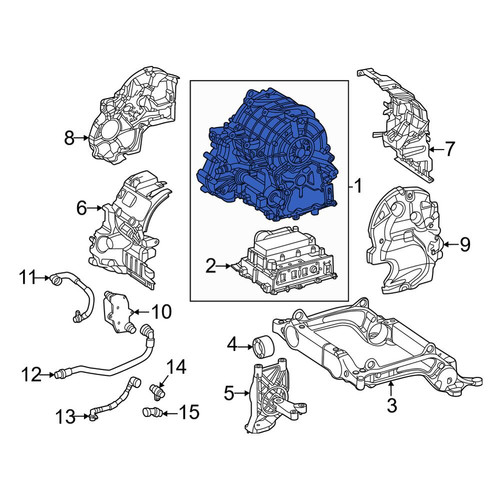 8
7
1
6
9
2
11
10
4
12
14
5
3
13
15