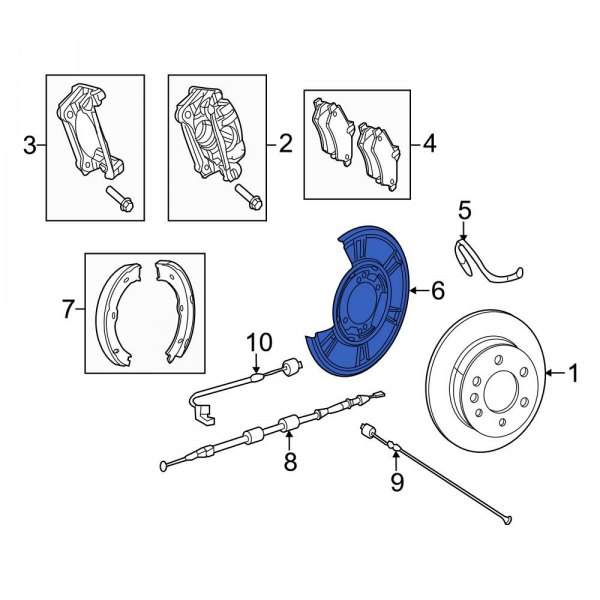 3
2
4
5
6
7
10
1
8
9