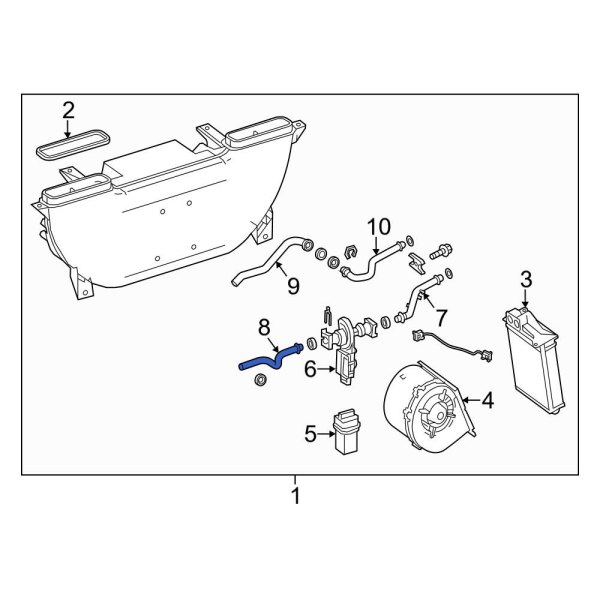 2
10
9
3
7
8
6
4
5
1