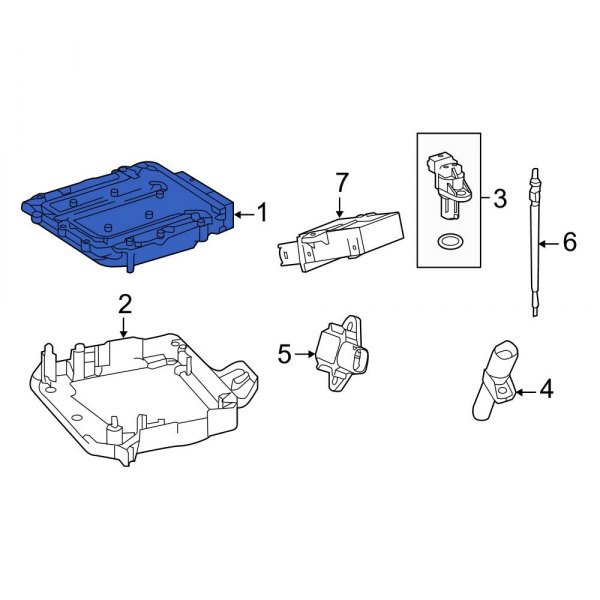 1
7
3
6
2
5
4