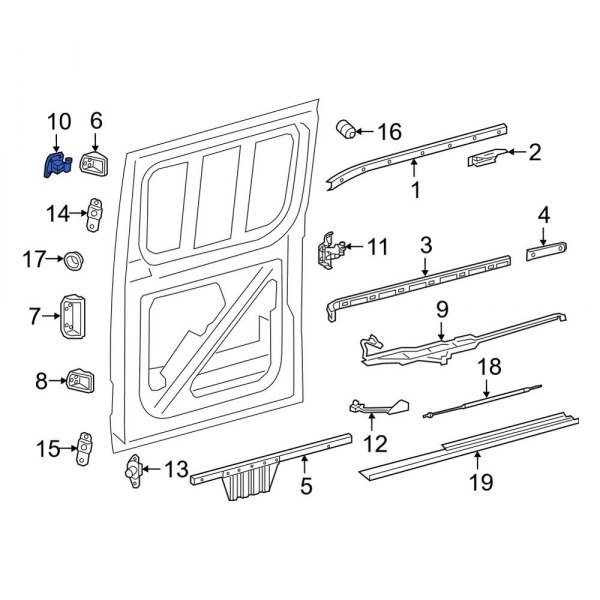 10
6
16
2
1
14
4
17
11
3
7
9
18
8
12
15
13
5
19