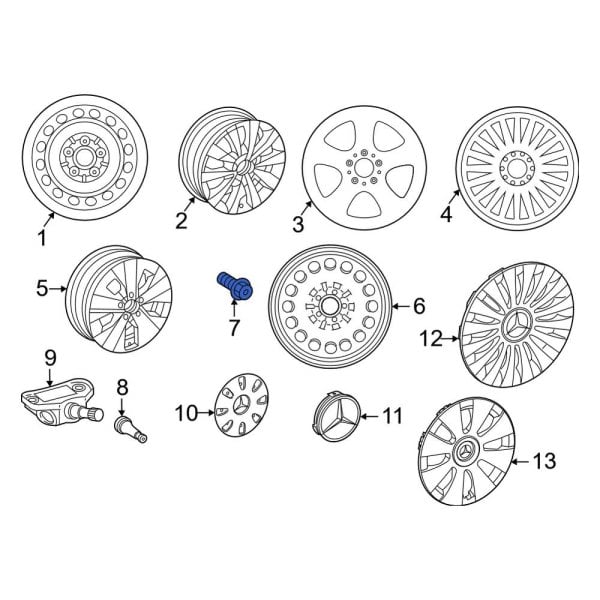 1
2
3
4
5
7
6
12
9
8
10
11
13