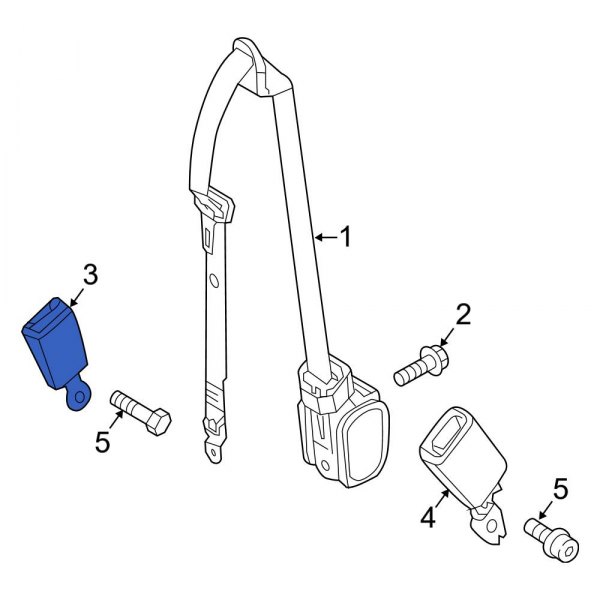 1
3
2
5
4
5