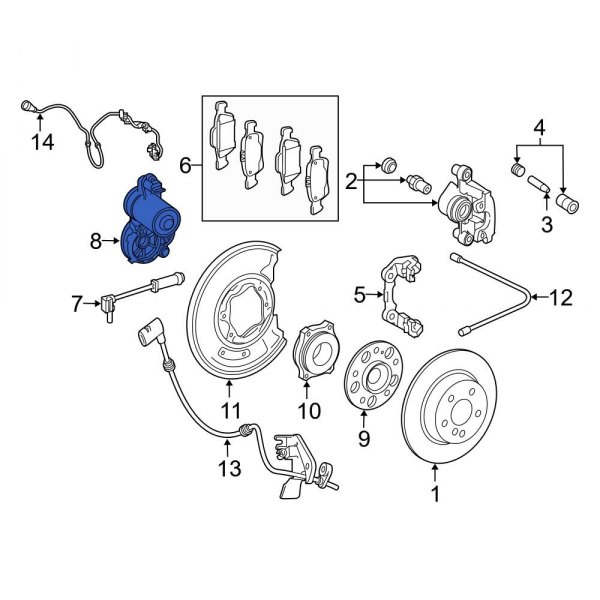 14
6
2
4
3
8
7
5
12
11
10
9
13
1