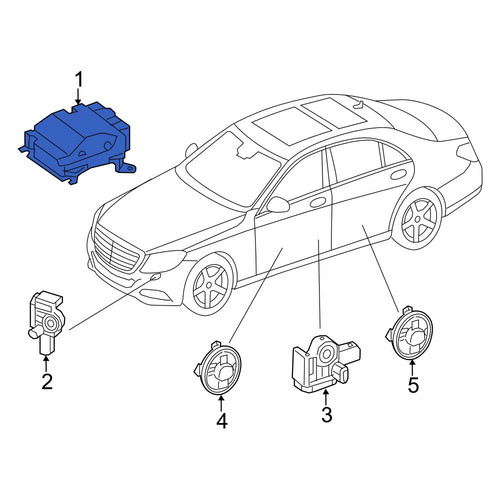 1
2
4
3
5