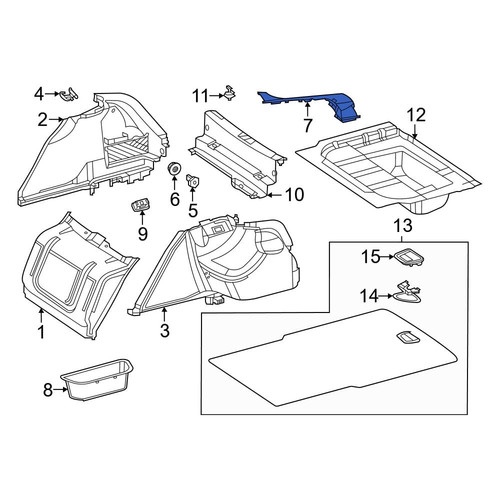 4
2
11
7
12
6
5
10
9
13
15
14
1
3
8