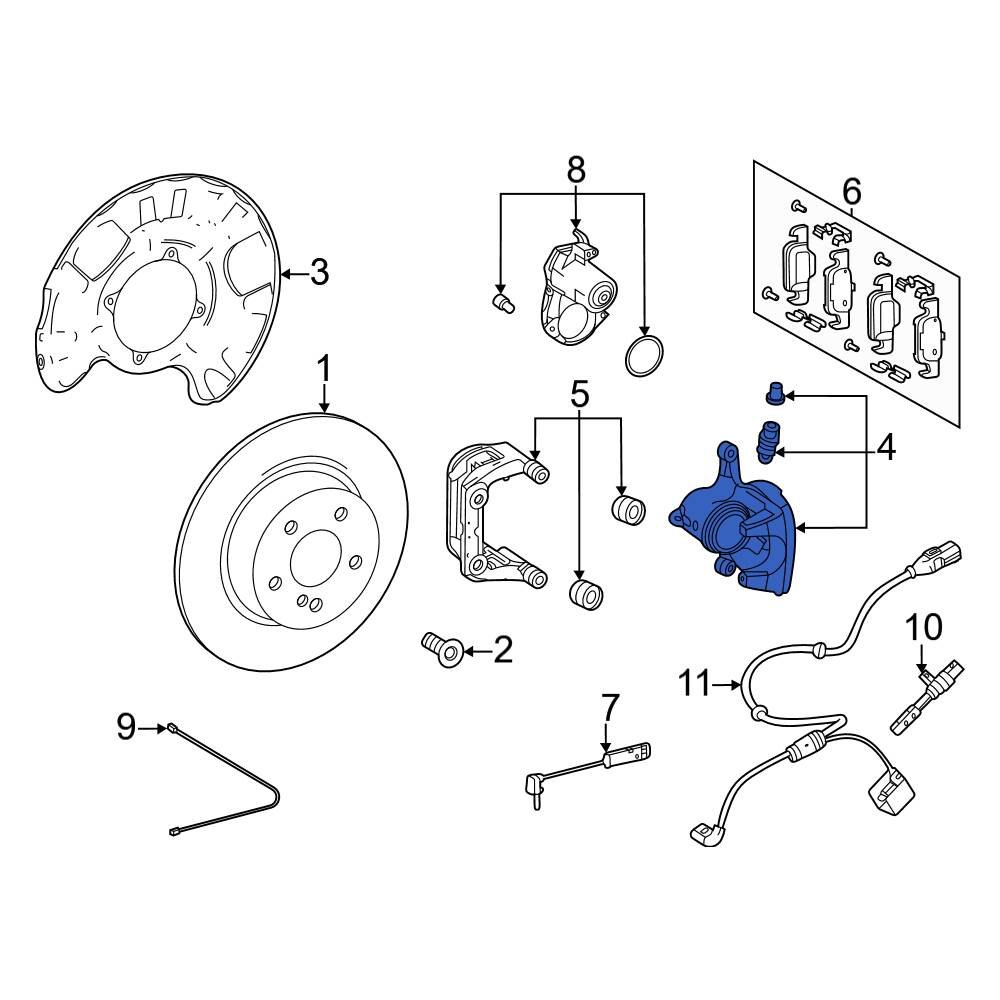 8
6
3
1
5
4
2
10
11
7
9