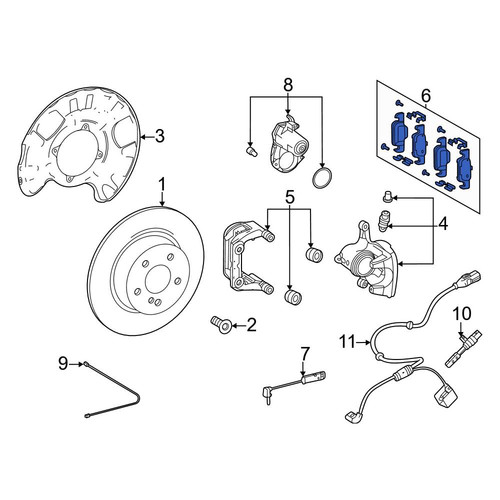 8
6
3
1
5
4
2
10
11
7
9