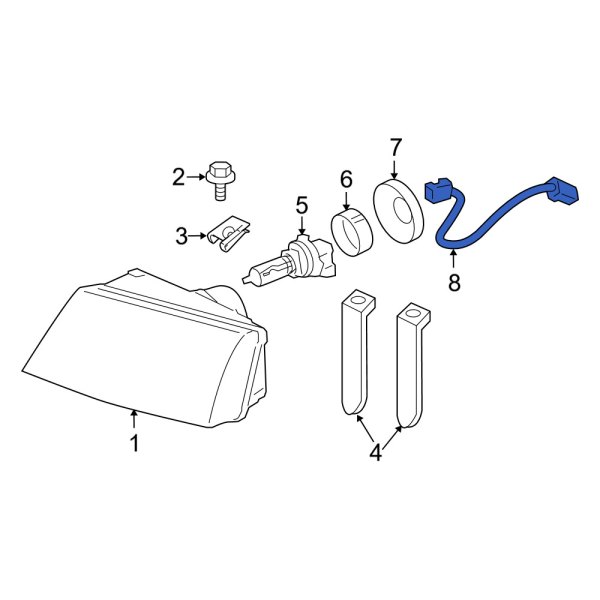 7
2
6
5
3
8
1
4