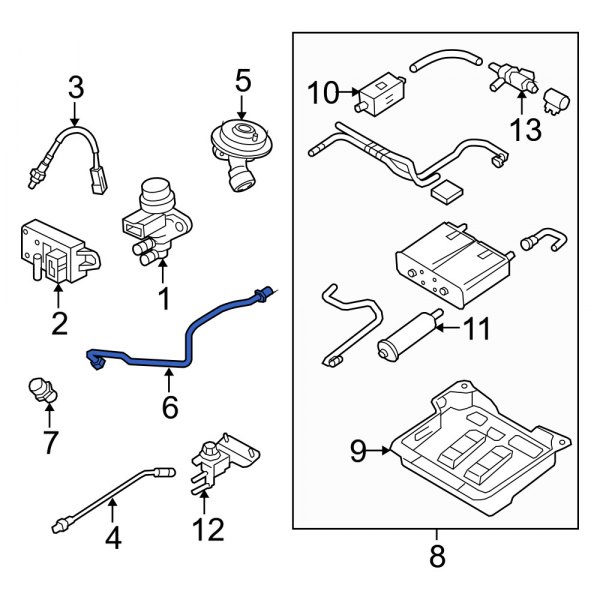 3
5
10
13
2
1
11
6
7
9
4
12
8