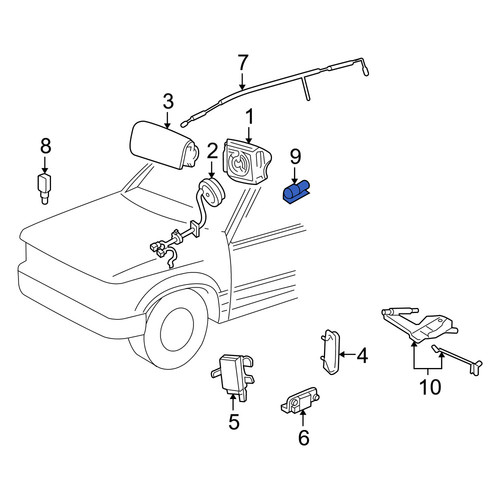 7
3
1
8
2
9
4
10
5
6