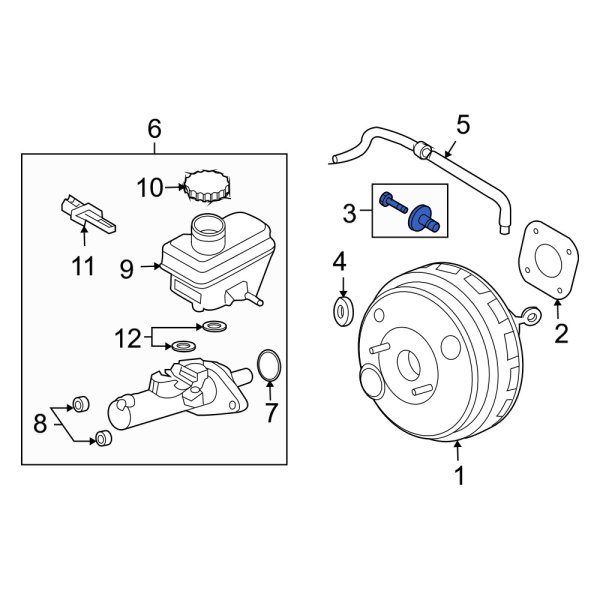 6
10
11
9
12
8
7
5
3
4
2
1