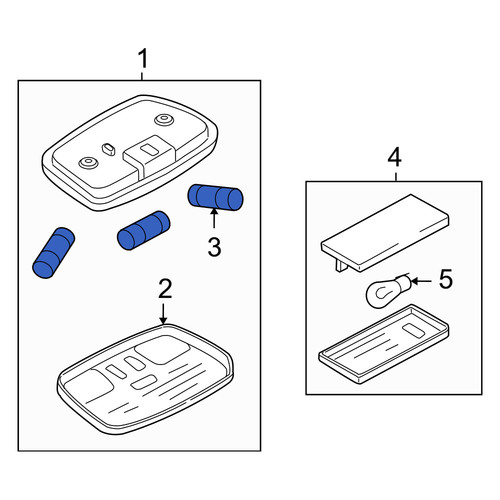 1
3
2
4
5