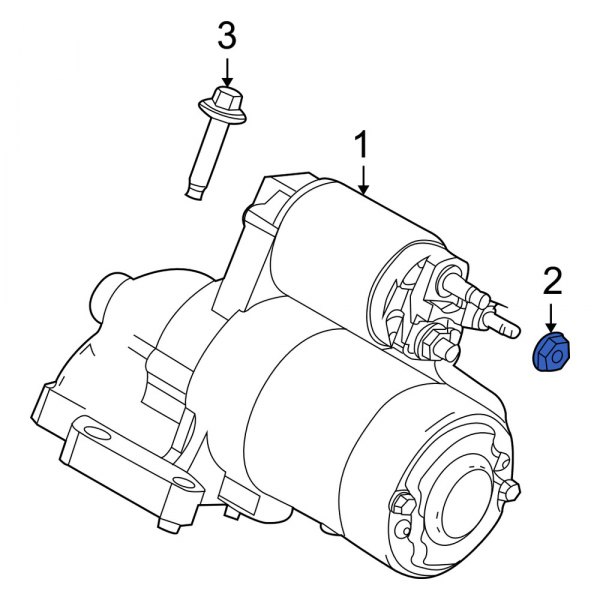 3
1
2