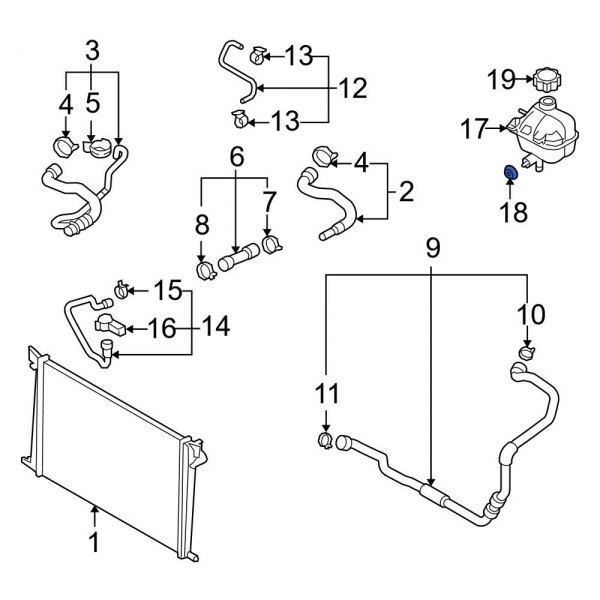 3
4
5
13
12
13
19
17
18
6
8
7
4
2
9
15
16
14
10
11
1