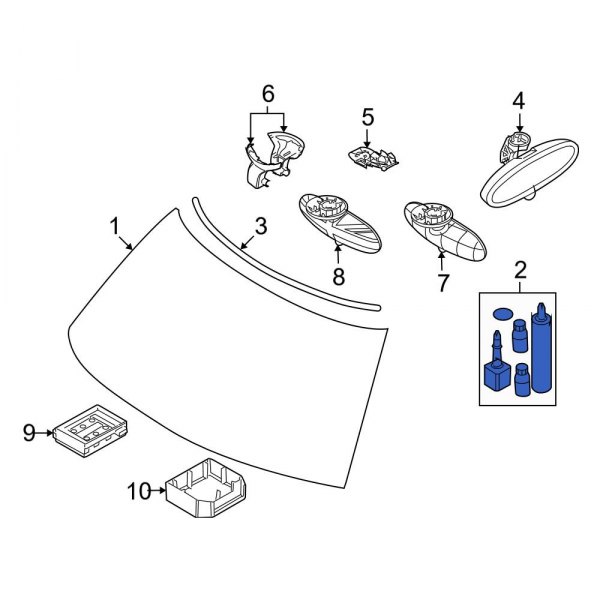 6
5
4
1
3
8
7
2
9
10