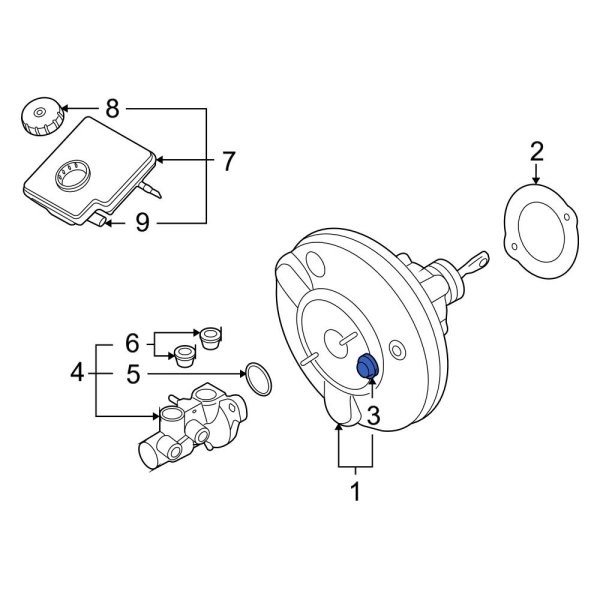 8
7
9
2
6
4
5
3
1