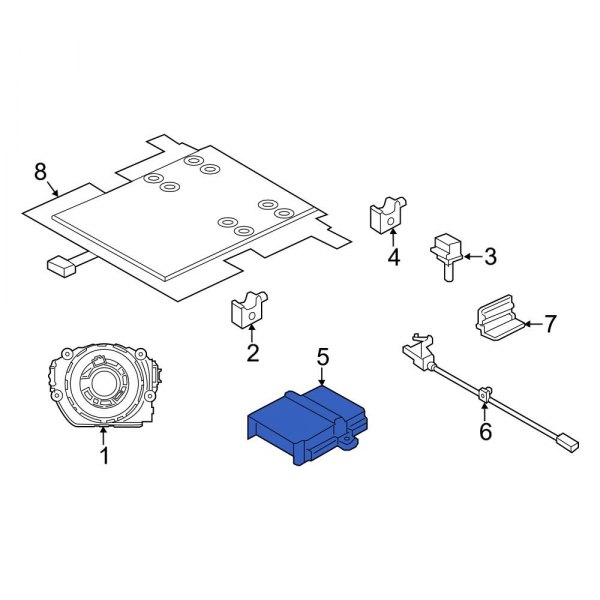 8
4
3
7
2
5
6
1