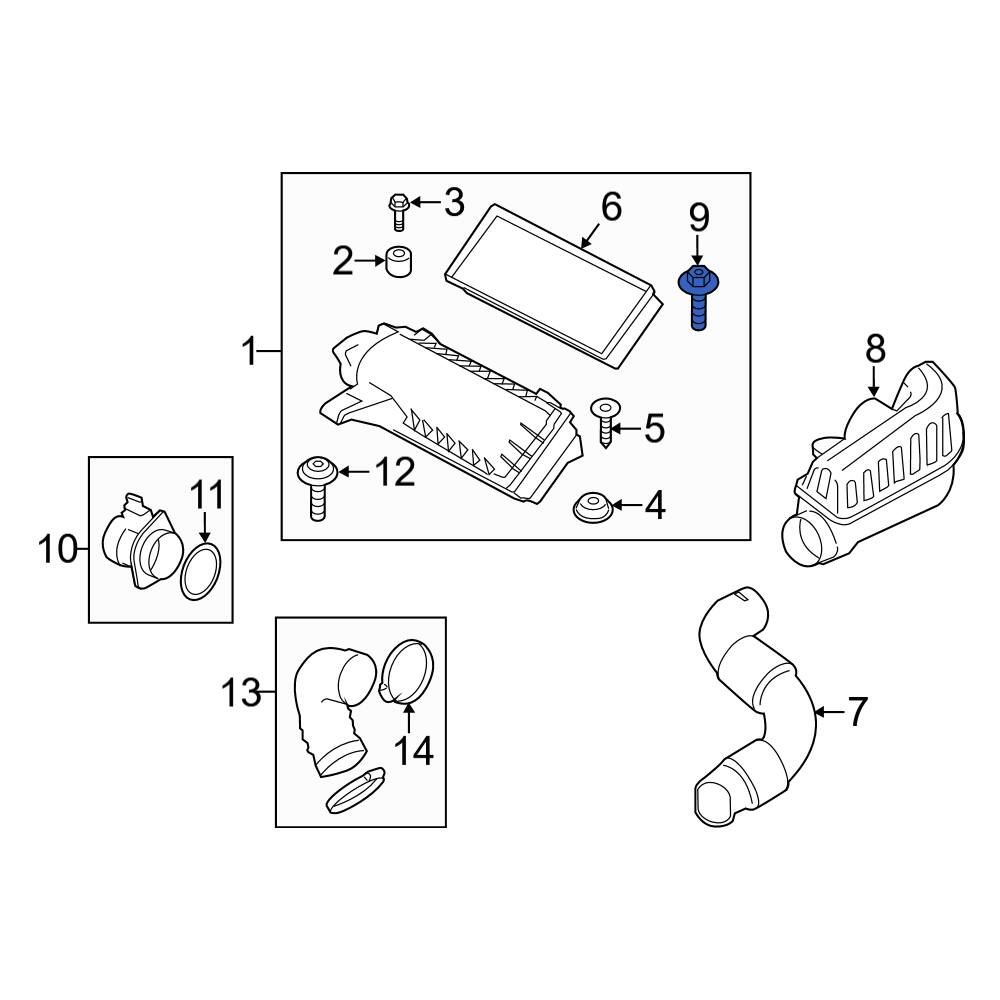 3
6
9
2
1
8
5
12
4
11
10
13
14
7