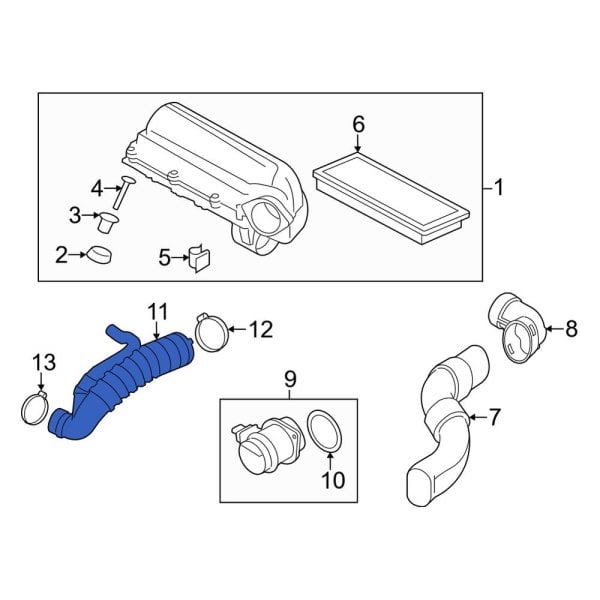 6
1
4
3
2
5
11
12
8
13
9
7
10