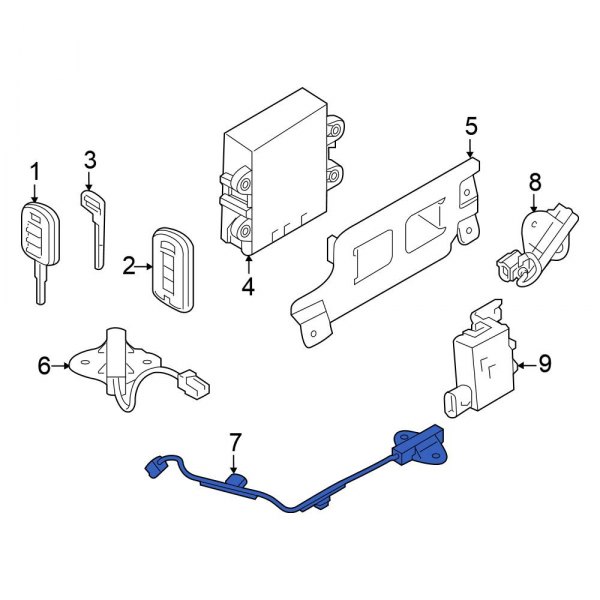 1
3
2
4
5
8
6
9
7