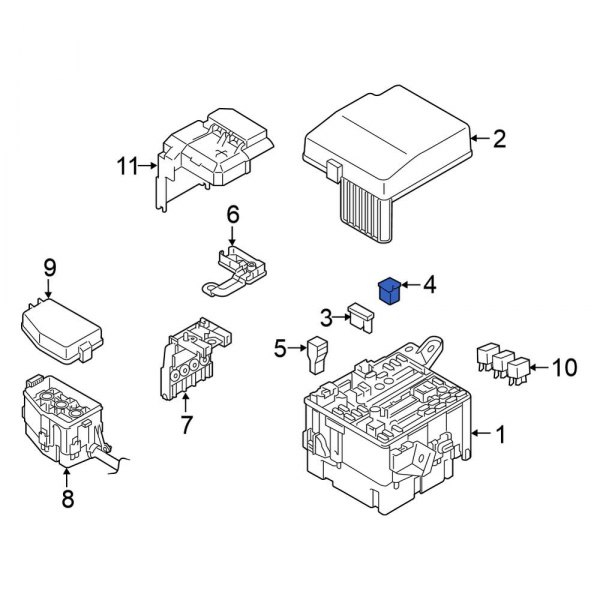 11
2
6
9
4
3
5
10
7
1
8