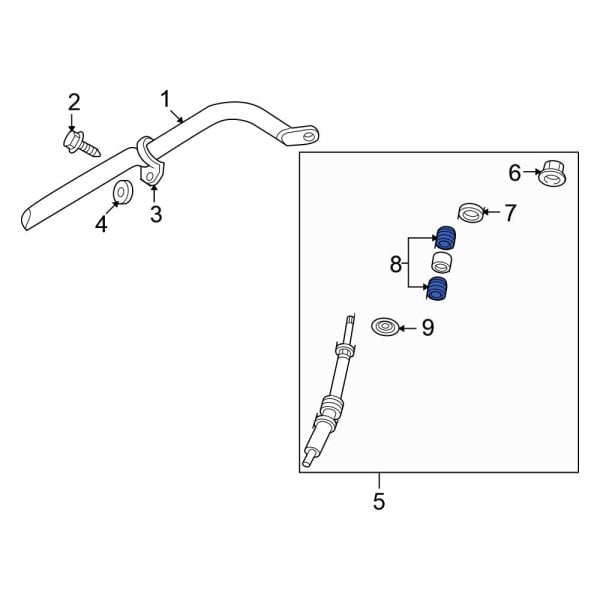 2
1
4
3
6
7
8
9
5