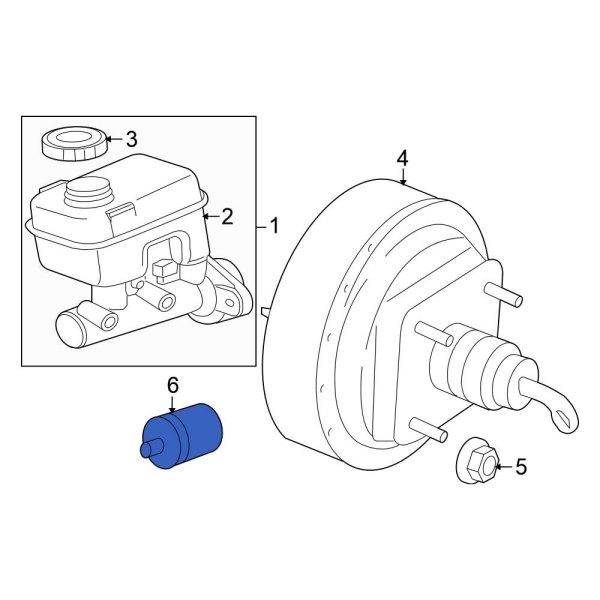 3
2
1
4
6
5