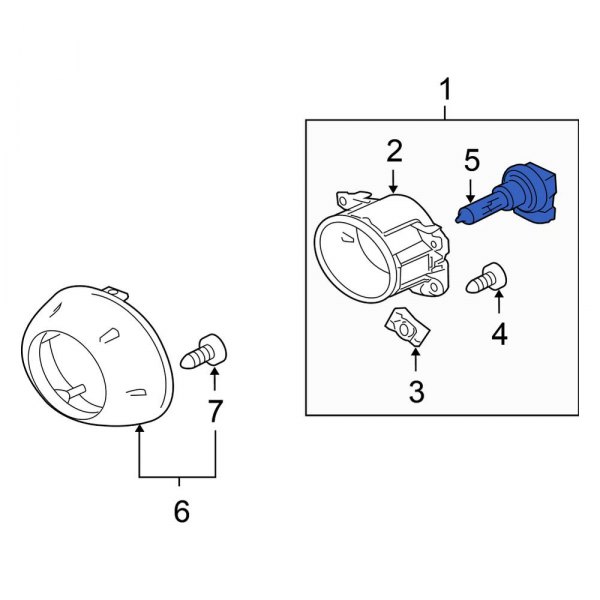 1
2
5
4
3
7
6