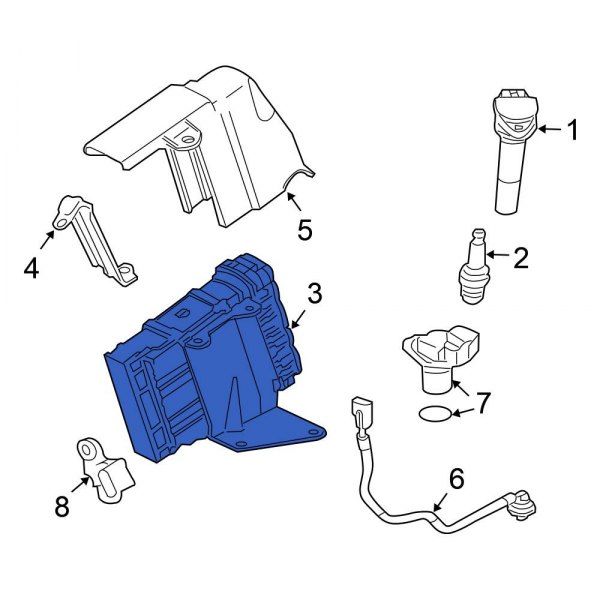 1
5
4
2
3
7
6
8