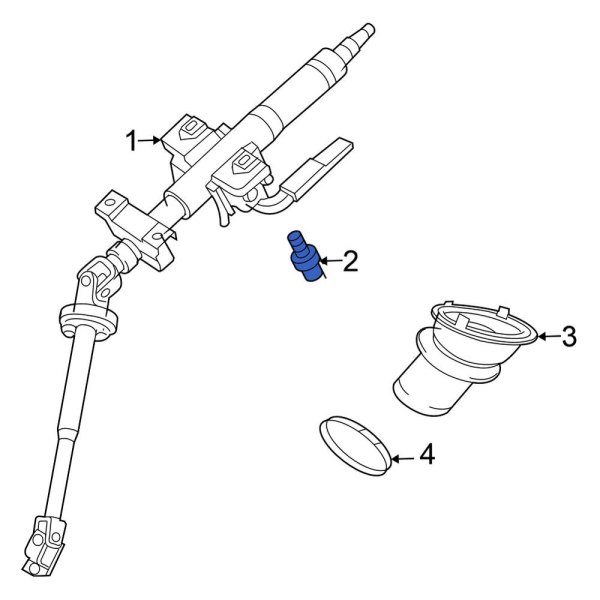 1
2
3
4