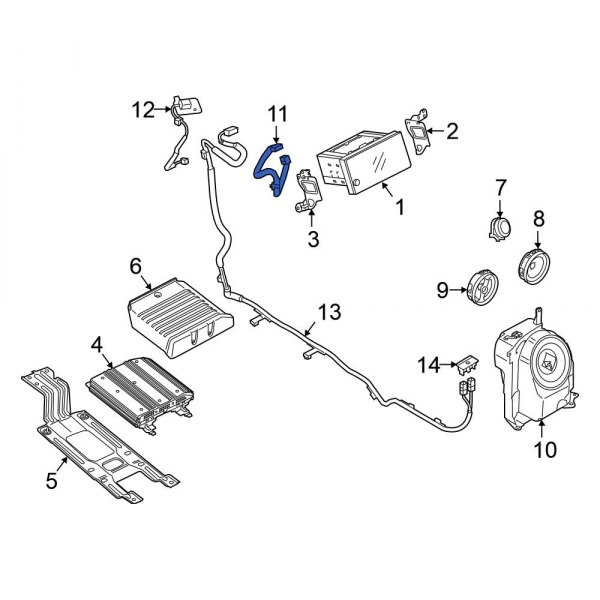 12
11
2
1
3
7
8
6
9
13
4
14
10
5