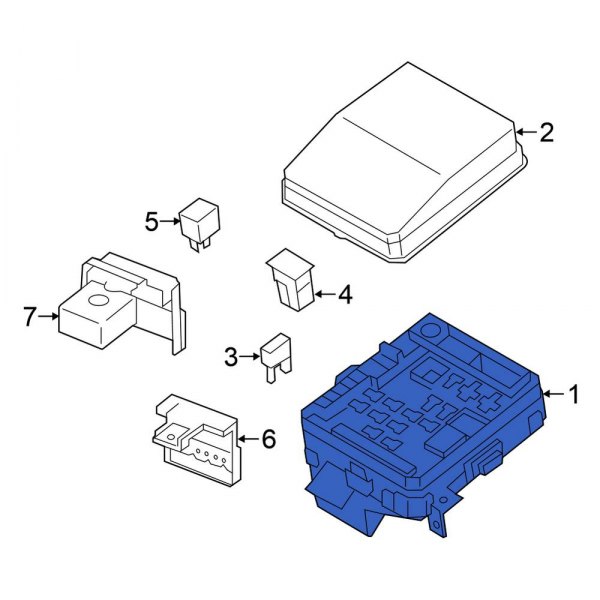 2
5
4
7
3
1
6