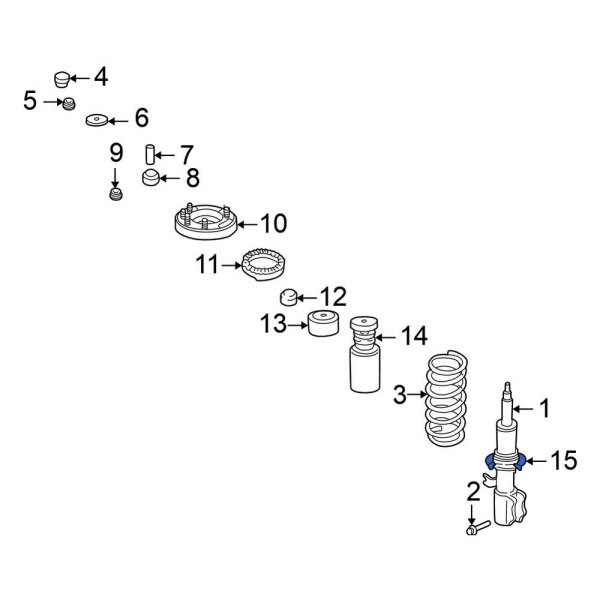 4
5
6
9
7
8
10
11
12
13
14
3
1
15
2