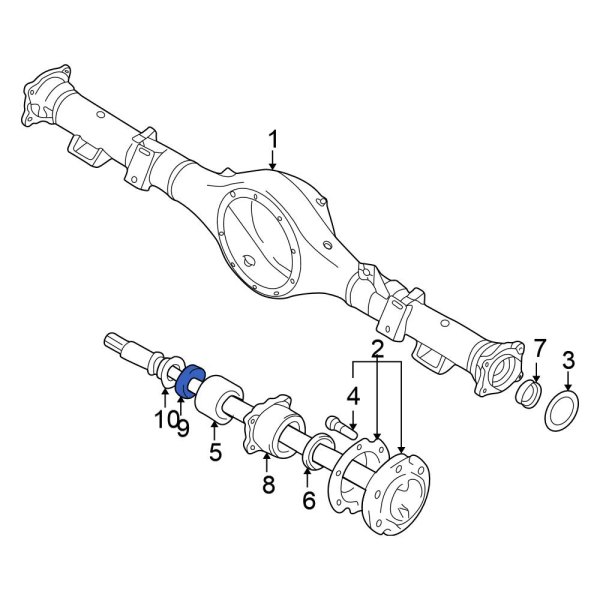 1
2
7
3
4
10
9
5
8
6