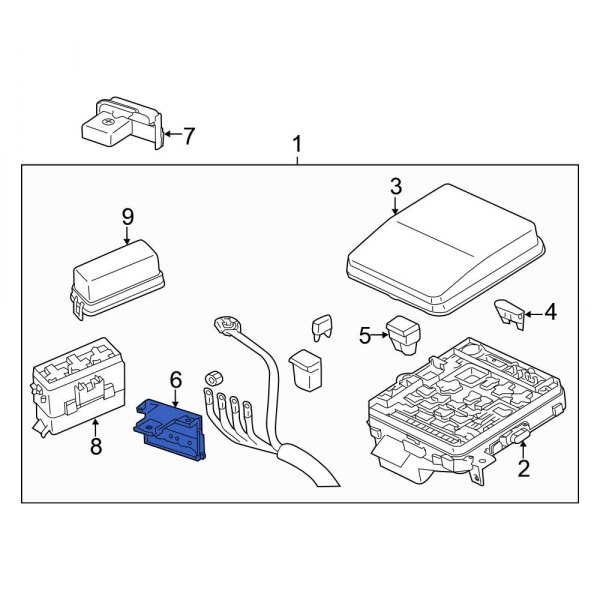 7
1
3
9
4
5
6
8
2